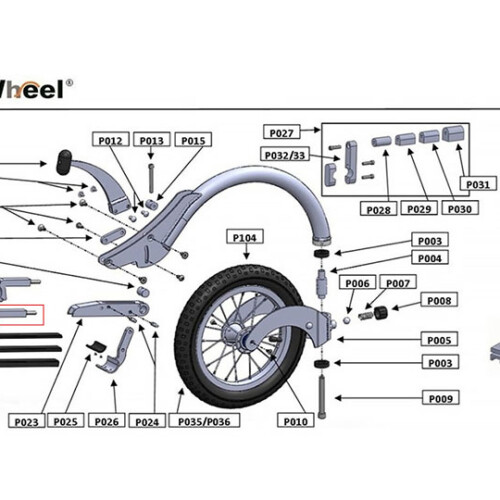 Wheel®

P012
P013
P015
P027
P032/33
P031
P028
P029
P030
P104
P003
P004
P006
P007
P008
P005
P003
P009
P023
P025
P026
P024
P035/P036
P010